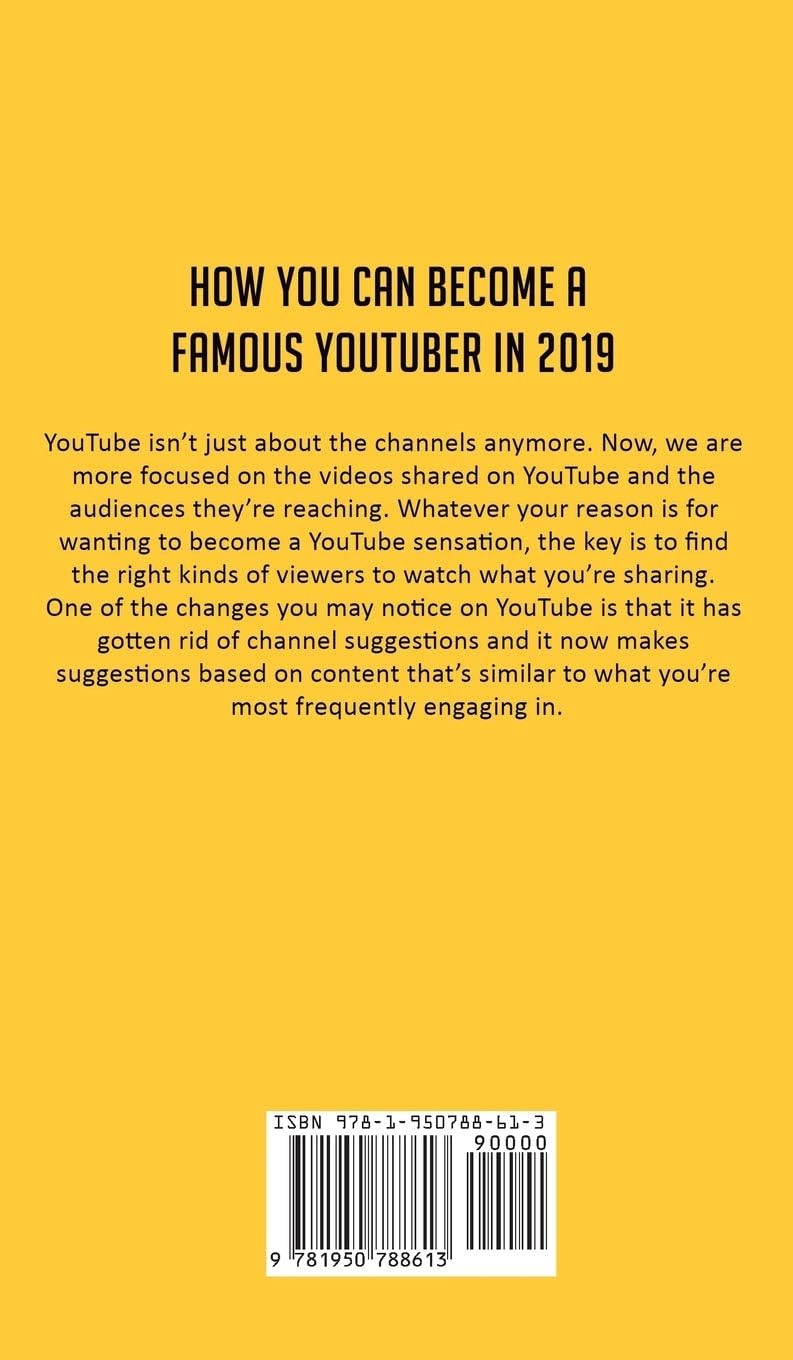 HOW YOU CAN BECOME A
FAMOUS YOUTUBER IN 2019

YouTube isn't just about the channels anymore. Now, we are more focused on the videos shared on YouTube and the audiences they're reaching. Whatever your reason is for wanting to become a YouTube sensation, the key is to find the right kinds of viewers to watch what you're sharing. One of the changes you may notice on YouTube is that it has gotten rid of channel suggestions and it now makes suggestions based on content that's similar to what you're most frequently engaging in.

ISBN 978-1-950788-61-3
90000
9 781950 788613